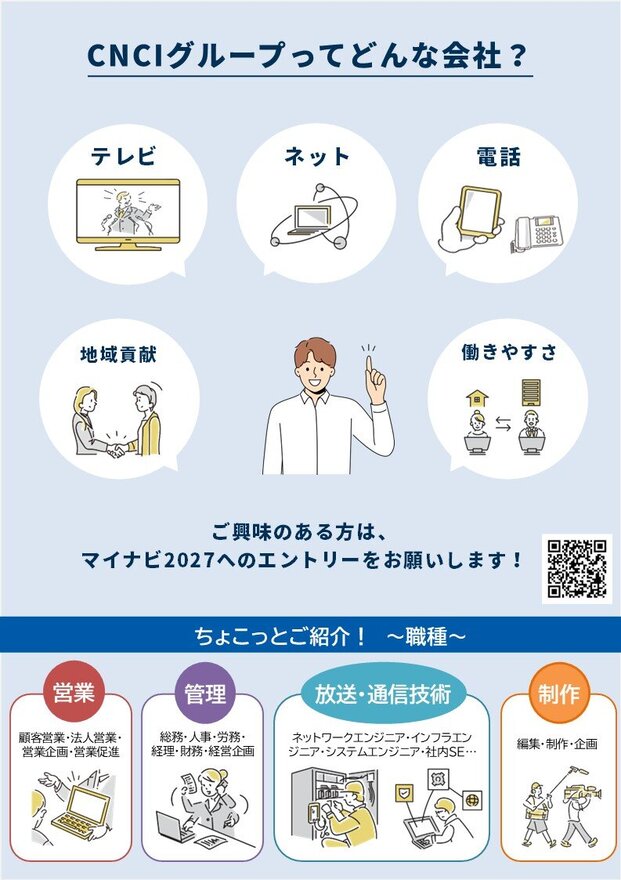 CNCIグループってどんな会社？

テレビ

ネット

電話

地域貢献

働きやすさ

ご興味のある方は、
マイナビ2027へのエントリーをお願いします！

ちょこっとご紹介！ ～職種～

営業
顧客営業・法人営業・営業企画・営業促進

管理
総務・人事・労務・経理・財務・経営企画

放送・通信技術
ネットワークエンジニア・インフラエンジニア・システムエンジニア・社内SE…

制作
編集・制作・企画